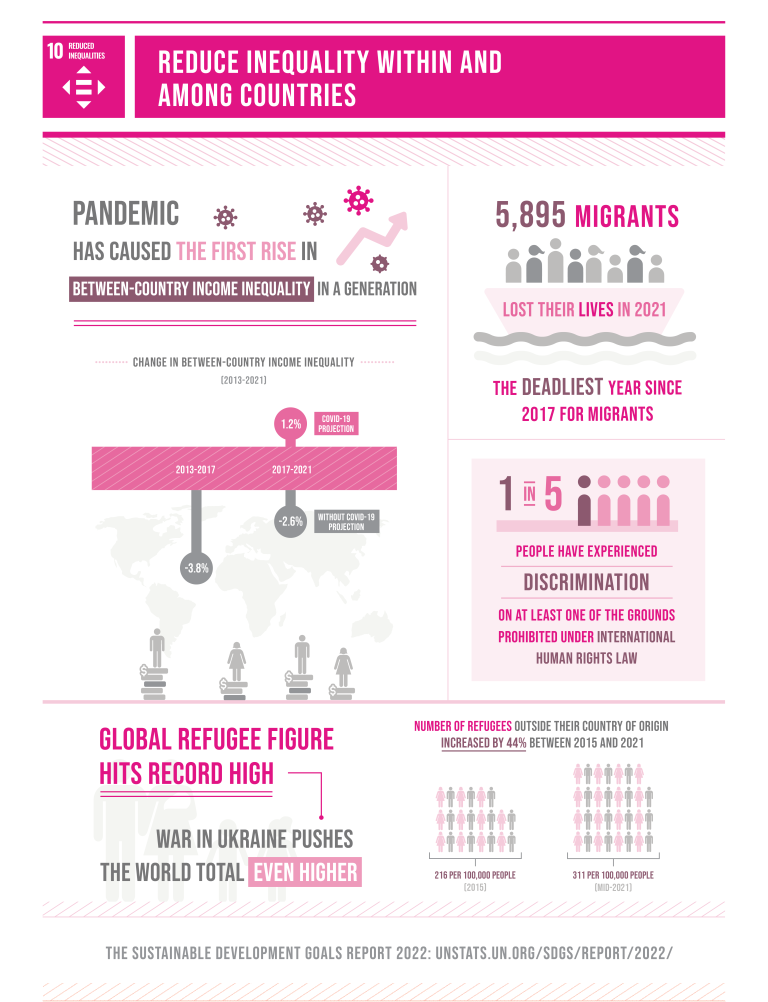 10 REDUCED INEQUALITIES

REDUCE INEQUALITY WITHIN AND AMONG COUNTRIES

PANDEMIC HAS CAUSED THE FIRST RISE IN BETWEEN-COUNTRY INCOME INEQUALITY IN A GENERATION

CHANGE IN BETWEEN-COUNTRY INCOME INEQUALITY (2013-2021)

1.2% COVID-19 PROJECTION

2013-2017

2017-2021

-2.6% WITHOUT COVID-19 PROJECTION

-3.8%

5,895 MIGRANTS

LOST THEIR LIVES IN 2021

THE DEADLIEST YEAR SINCE 2017 FOR MIGRANTS

1 IN 5

PEOPLE HAVE EXPERIENCED

DISCRIMINATION

ON AT LEAST ONE OF THE GROUNDS PROHIBITED UNDER INTERNATIONAL HUMAN RIGHTS LAW

GLOBAL REFUGEE FIGURE HITS RECORD HIGH

WAR IN UKRAINE PUSHES THE WORLD TOTAL EVEN HIGHER

NUMBER OF REFUGEES OUTSIDE THEIR COUNTRY OF ORIGIN INCREASED BY 44% BETWEEN 2015 AND 2021

216 PER 100,000 PEOPLE (2015)

311 PER 100,000 PEOPLE (MID-2021)

THE SUSTAINABLE DEVELOPMENT GOALS REPORT 2022: UNSTATS.UN.ORG/SDGS/REPORT/2022/